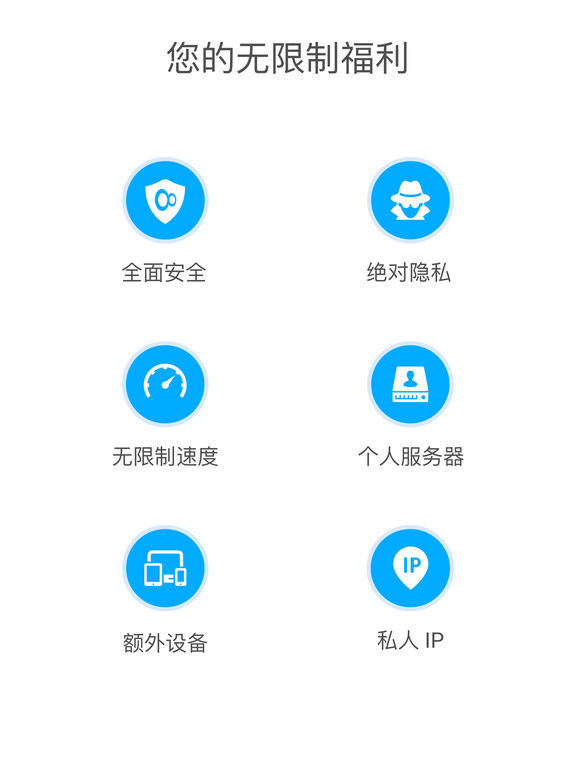 您的无限制福利

全面安全

绝对隐私

无限制速度

个人服务器

额外设备

IP

私人IP